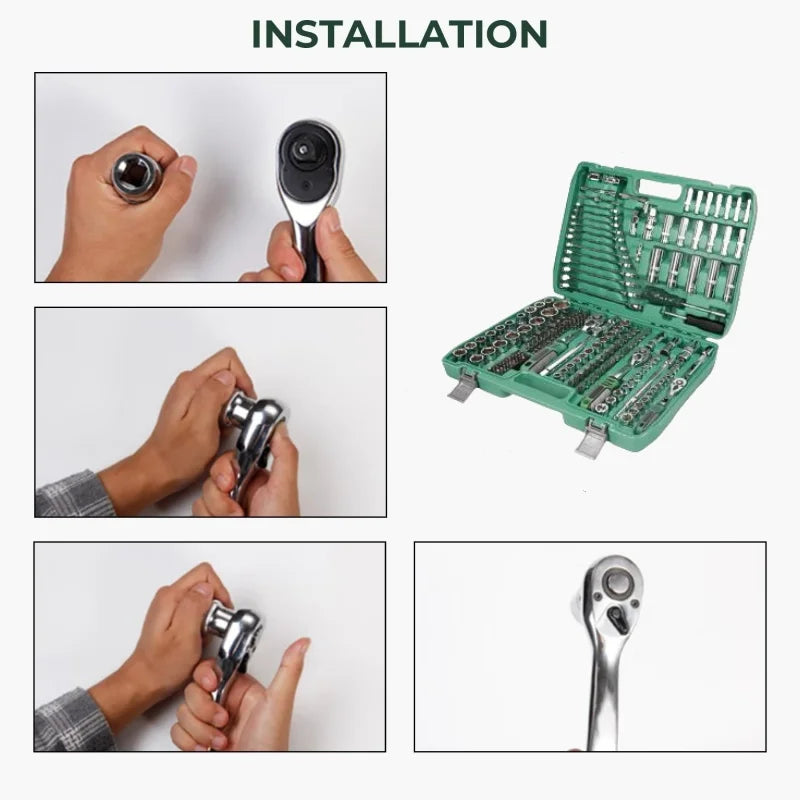 INSTALLATION