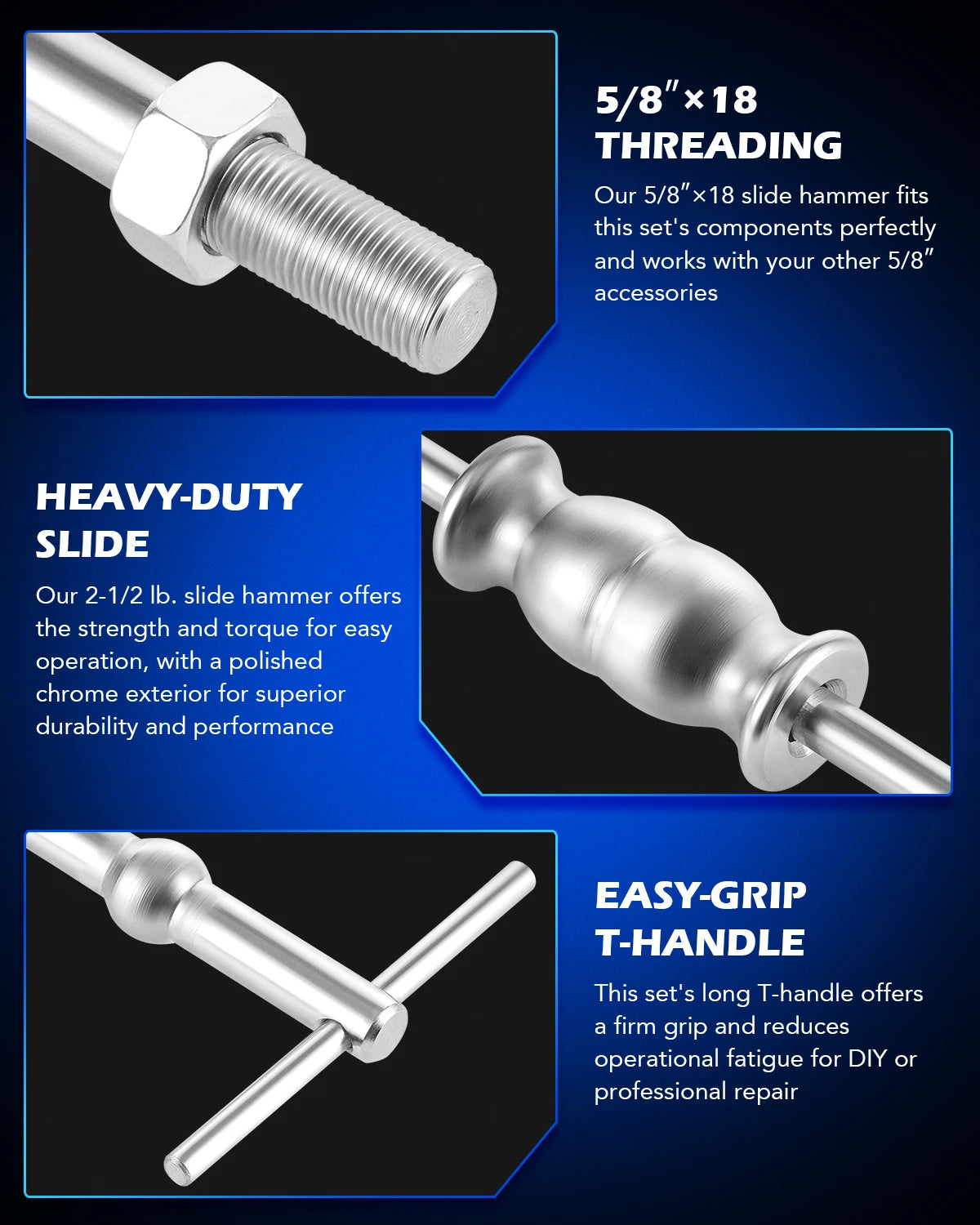 5/8″×18 THREADING

Our 5/8″×18 slide hammer fits this set's components perfectly and works with your other 5/8″ accessories

HEAVY-DUTY SLIDE

Our 2-1/2 lb. slide hammer offers the strength and torque for easy operation, with a polished chrome exterior for superior durability and performance

EASY-GRIP T-HANDLE

This set's long T-handle offers a firm grip and reduces operational fatigue for DIY or professional repair