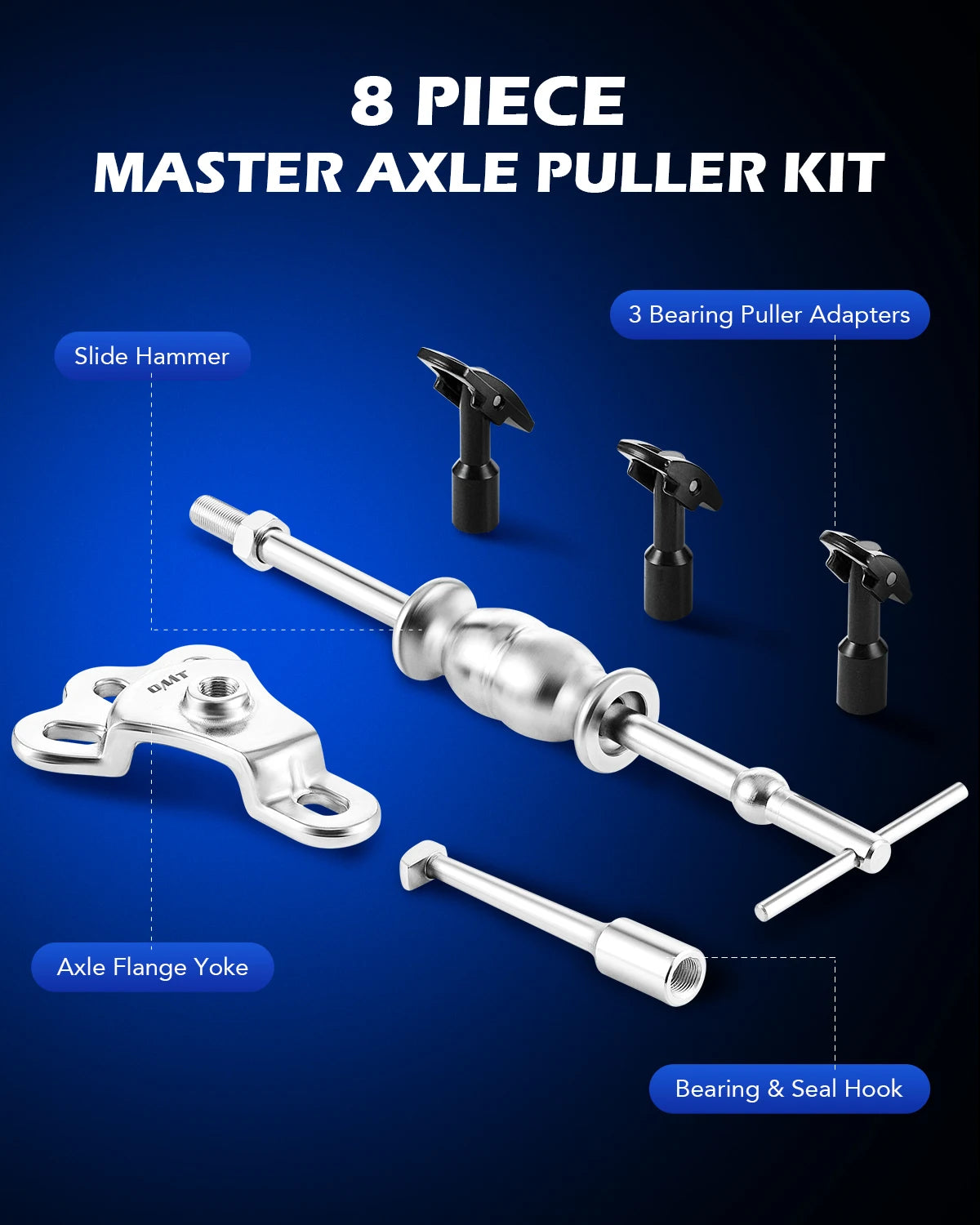 8 PIECE
MASTER AXLE PULLER KIT

3 Bearing Puller Adapters

Slide Hammer

OMT

Axle Flange Yoke

Bearing & Seal Hook