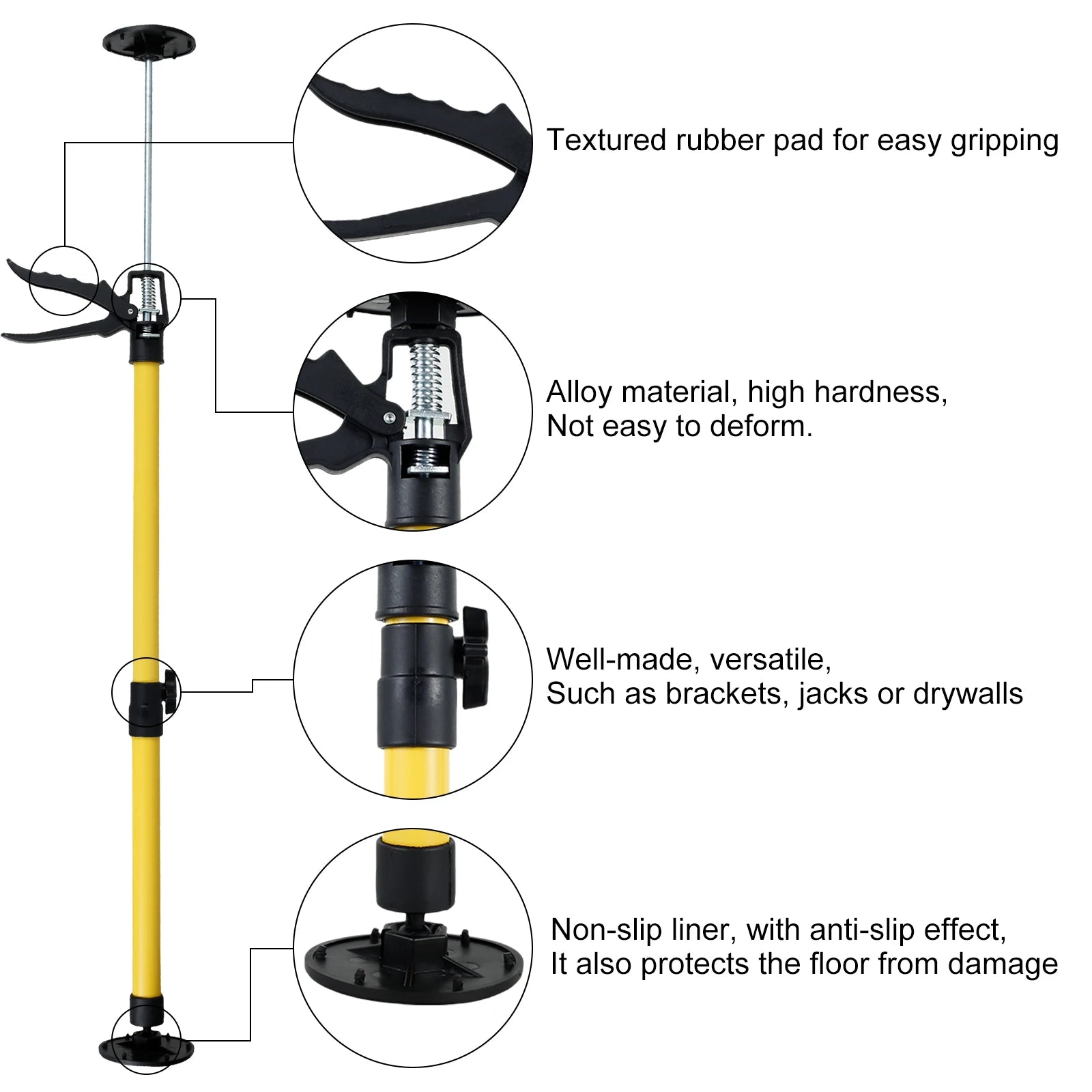 Textured rubber pad for easy gripping

Alloy material, high hardness,
Not easy to deform.

Well-made, versatile,
Such as brackets, jacks or drywalls

Non-slip liner, with anti-slip effect,
It also protects the floor from damage