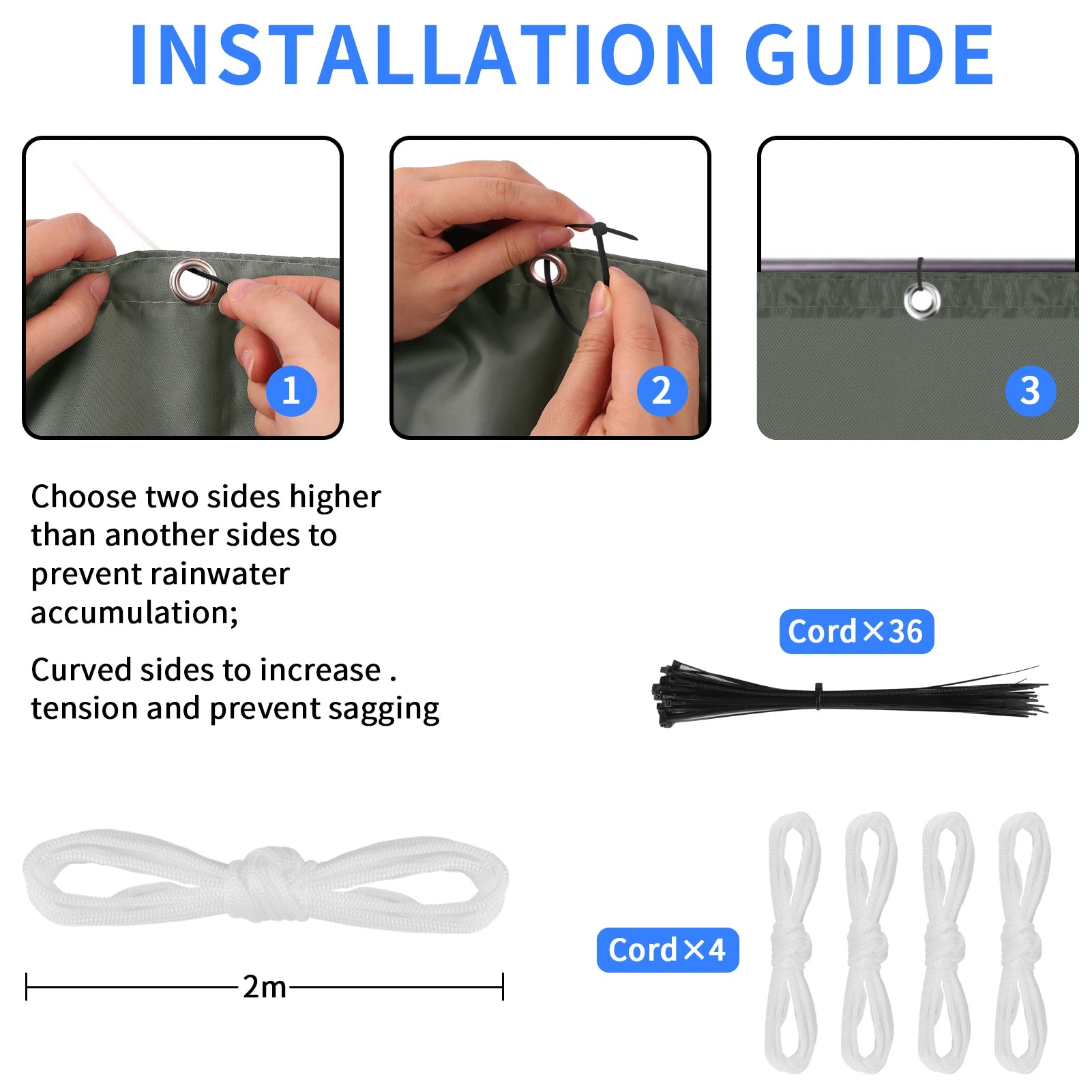 INSTALLATION GUIDE

1

2

3

Choose two sides higher than another sides to prevent rainwater accumulation;

Curved sides to increase . tension and prevent sagging

Cord×36

2m

Cord×4