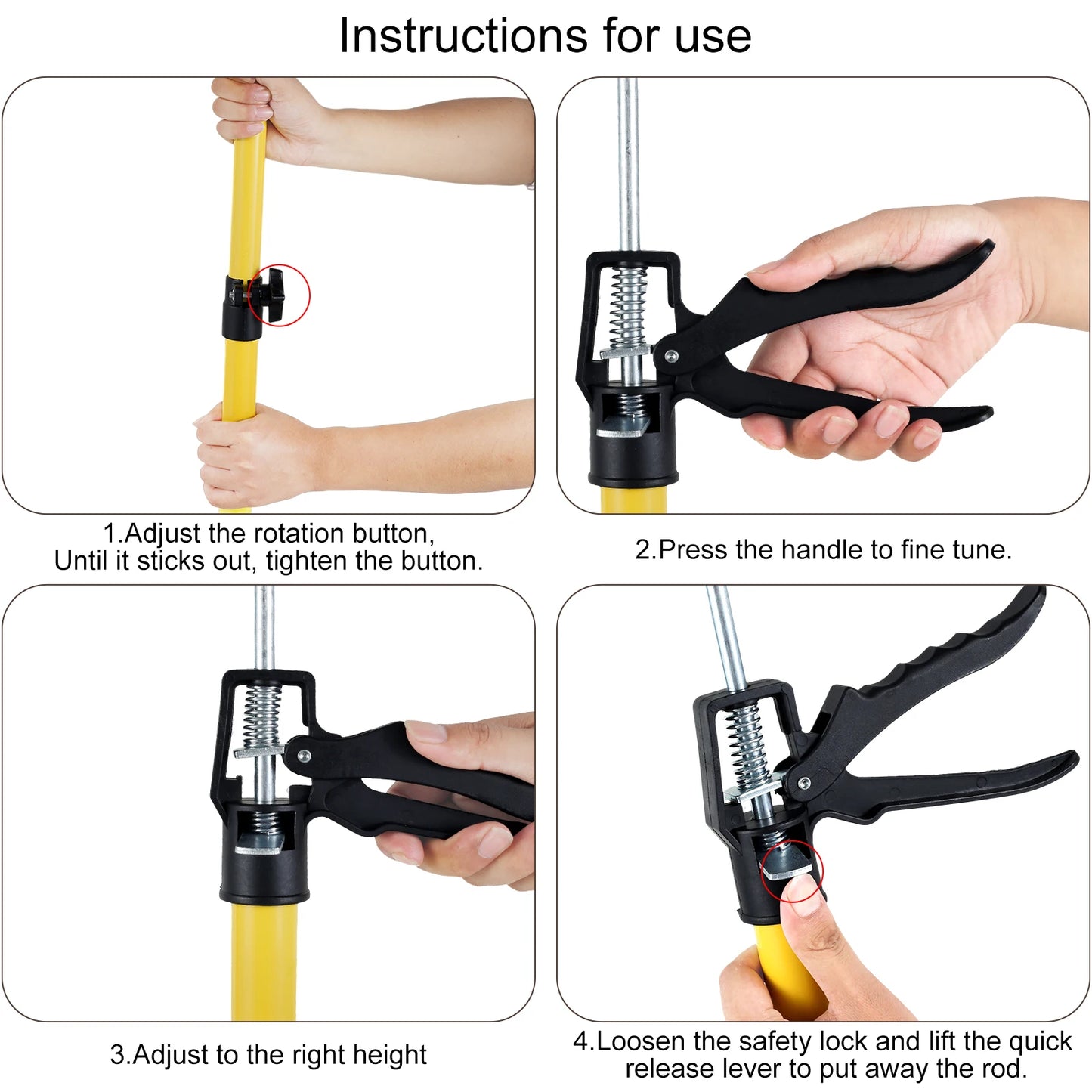 Instructions for use

1.Adjust the rotation button,
Until it sticks out, tighten the button.

2.Press the handle to fine tune.

3.Adjust to the right height

4.Loosen the safety lock and lift the quick release lever to put away the rod.