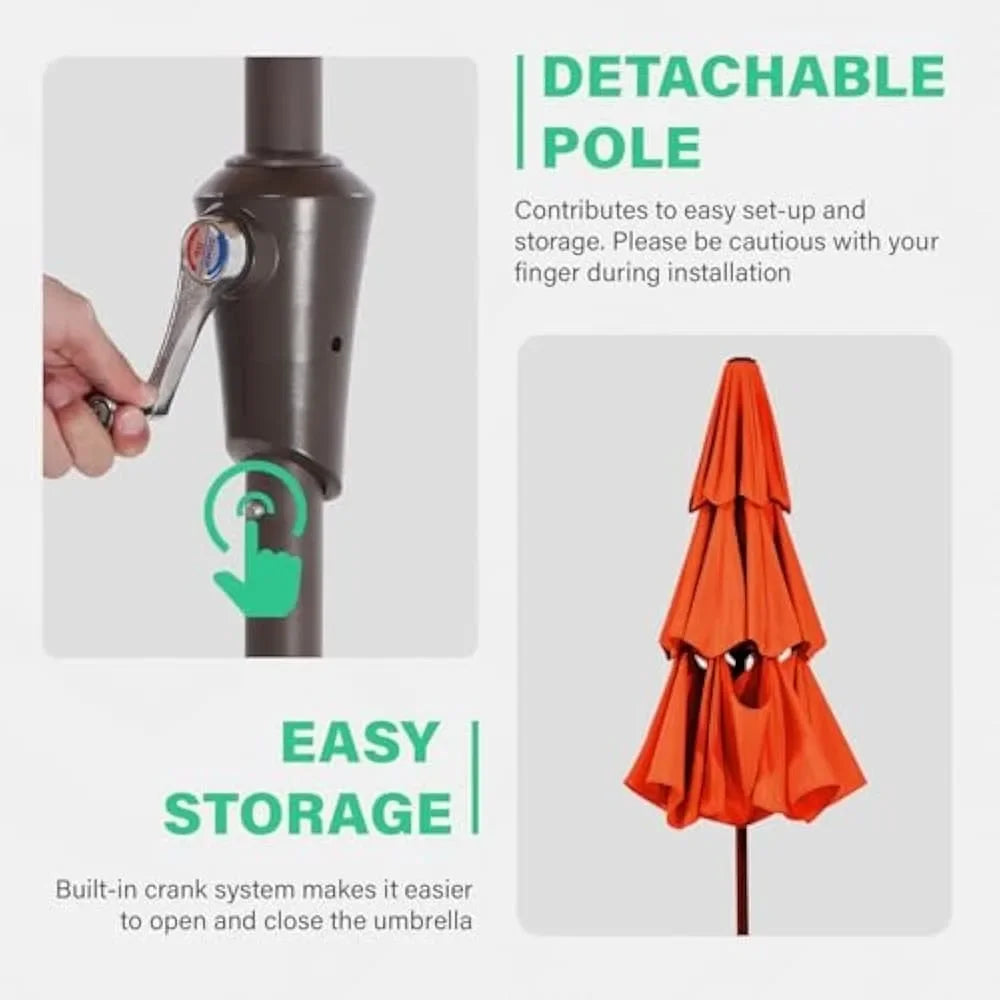 DETACHABLE POLE

Contributes to easy set-up and storage. Please be cautious with your finger during installation

EASY STORAGE

Built-in crank system makes it easier to open and close the umbrella