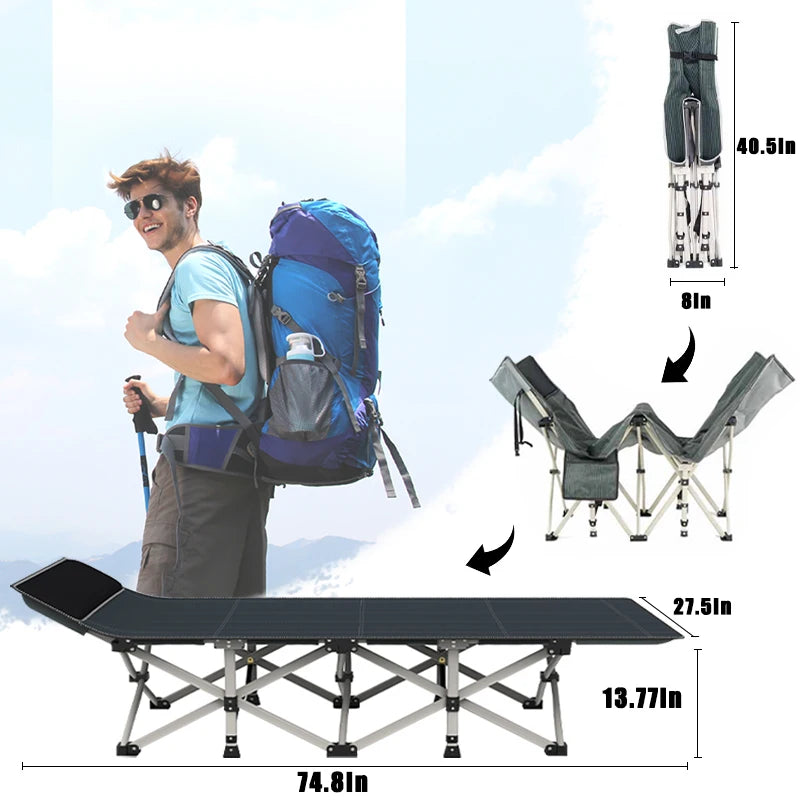 40.5In

8In

27.5In

13.77In

74.8In